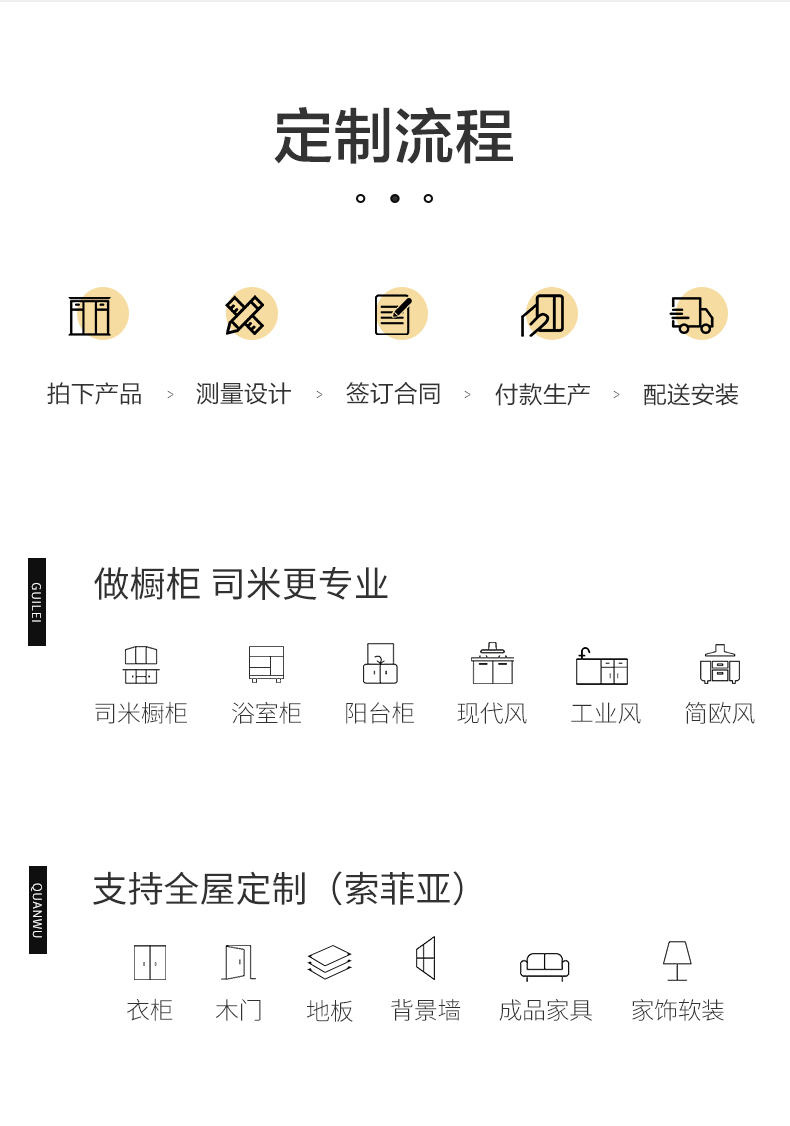 定制流程

拍下产品 > 测量设计 > 签订合同 > 付款生产 > 配送安装

GUILEI

做橱柜 司米更专业

司米橱柜 浴室柜 阳台柜 现代风 工业风 简欧风

QUANWU

支持全屋定制（索菲亚）

衣柜 木门 地板 背景墙 成品家具 家饰软装