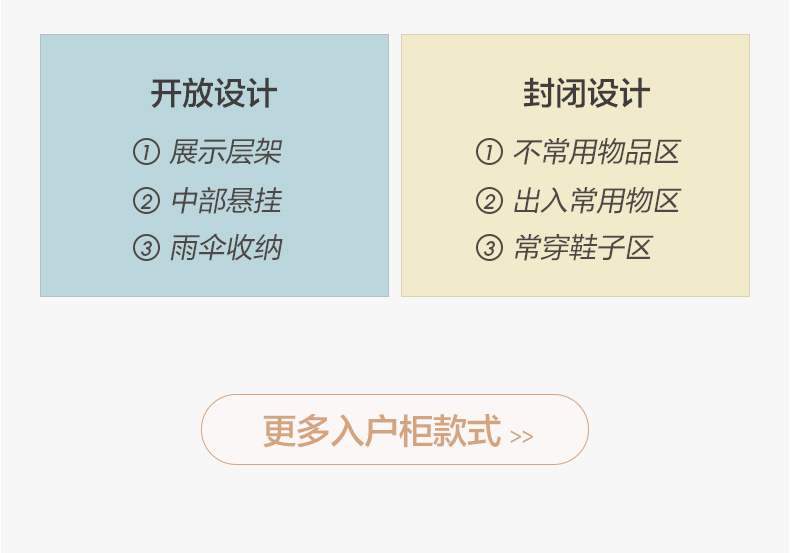 开放设计

① 展示层架
② 中部悬挂
③ 雨伞收纳

封闭设计

① 不常用物品区
② 出入常用物区
③ 常穿鞋子区

更多入户柜款式 >>