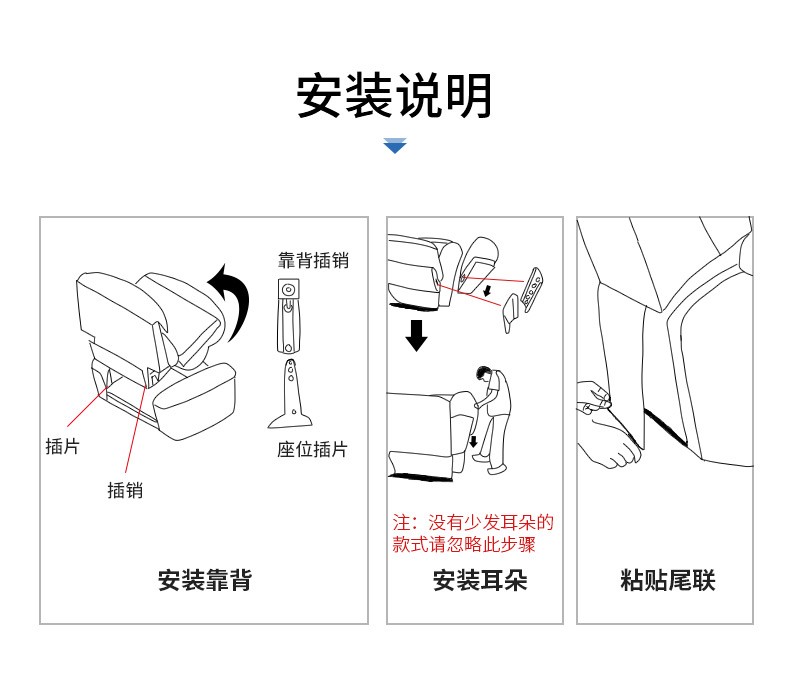 安装说明

靠背插销

插片

插销

座位插片

安装靠背

注：没有少发耳朵的款式请忽略此步骤

安装耳朵

粘贴尾联