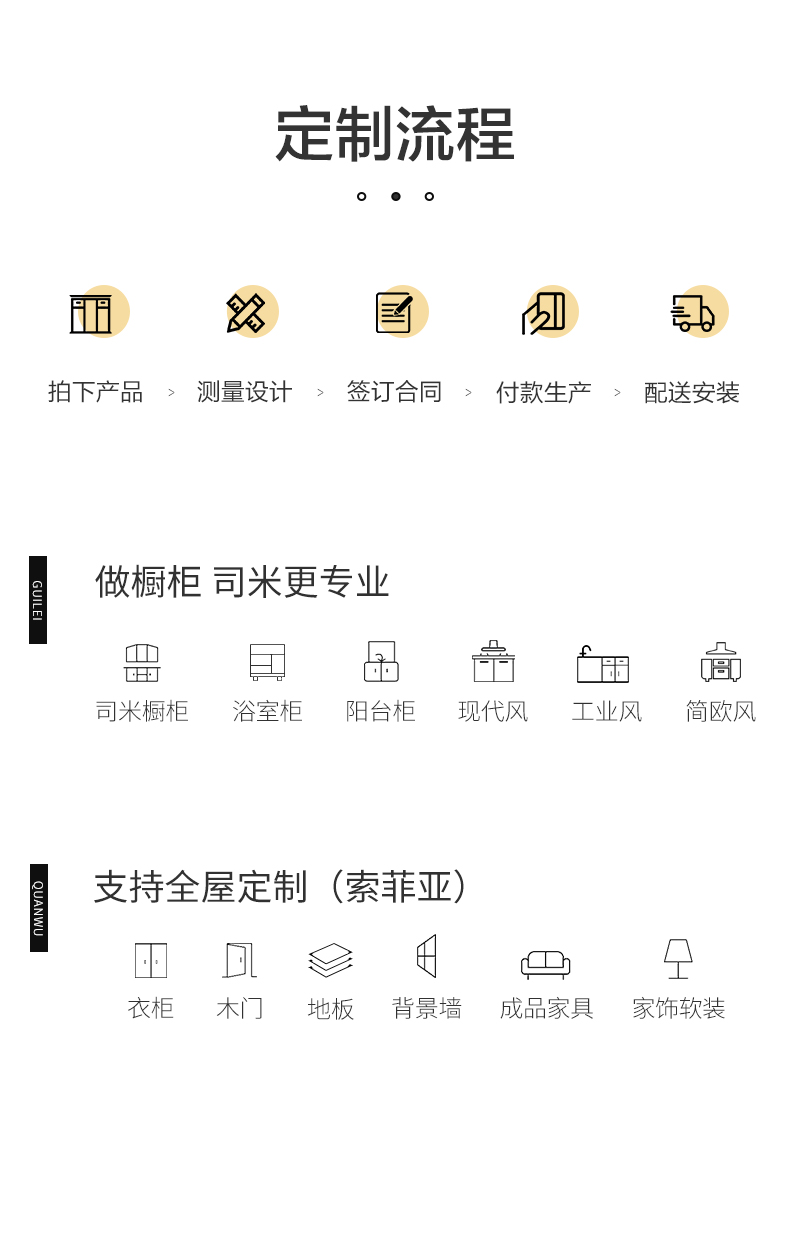 定制流程

拍下产品 > 测量设计 > 签订合同 > 付款生产 > 配送安装

GUILEI

做橱柜 司米更专业

司米橱柜 浴室柜 阳台柜 现代风 工业风 简欧风

QUANWU

支持全屋定制（索菲亚）

衣柜 木门 地板 背景墙 成品家具 家饰软装